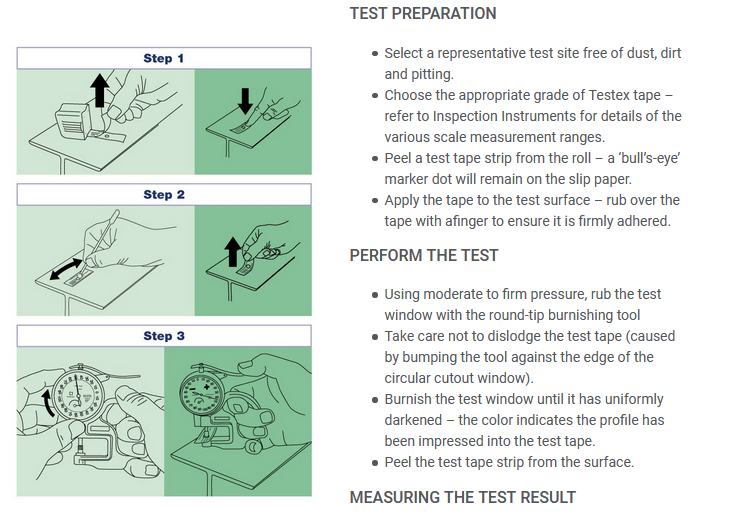 Step 1

Step 2

Step 3

TEST PREPARATION

- Select a representative test site free of dust, dirt and pitting.
- Choose the appropriate grade of Testex tape – refer to Inspection Instruments for details of the various scale measurement ranges.
- Peel a test tape strip from the roll – a 'bull's-eye' marker dot will remain on the slip paper.
- Apply the tape to the test surface – rub over the tape with afinger to ensure it is firmly adhered.

PERFORM THE TEST

- Using moderate to firm pressure, rub the test window with the round-tip burnishing tool
- Take care not to dislodge the test tape (caused by bumping the tool against the edge of the circular cutout window).
- Burnish the test window until it has uniformly darkened – the color indicates the profile has been impressed into the test tape.
- Peel the test tape strip from the surface.

MEASURING THE TEST RESULT