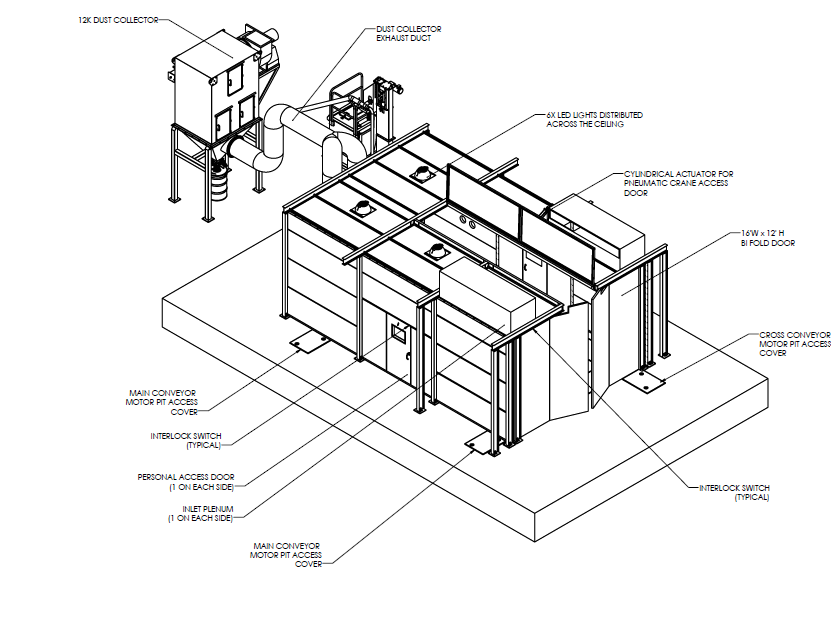 12K DUST COLLECTOR

DUST COLLECTOR EXHAUST DUCT

6X LED LIGHTS DISTRIBUTED ACROSS THE CEILING

CYLINDRICAL ACTUATOR FOR PNEUMATIC CRANE ACCESS DOOR

16'W x 12' H BI FOLD DOOR

CROSS CONVEYOR MOTOR PIT ACCESS COVER

MAIN CONVEYOR MOTOR PIT ACCESS COVER

INTERLOCK SWITCH (TYPICAL)

PERSONAL ACCESS DOOR (1 ON EACH SIDE)

INLET PLENUM (1 ON EACH SIDE)

MAIN CONVEYOR MOTOR PIT ACCESS COVER

INTERLOCK SWITCH (TYPICAL)