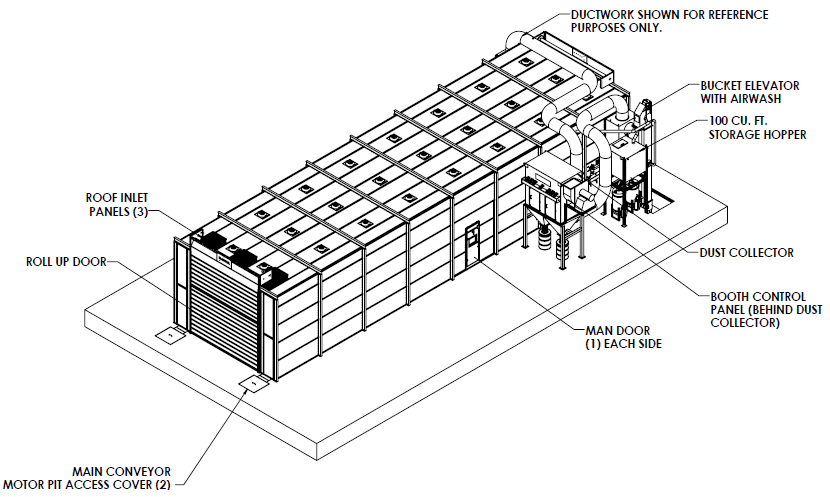 DUCTWORK SHOWN FOR REFERENCE PURPOSES ONLY.

BUCKET ELEVATOR WITH AIRWASH

100 CU. FT. STORAGE HOPPER

ROOF INLET PANELS (3)

ROLL UP DOOR

DUST COLLECTOR

BOOTH CONTROL PANEL (BEHIND DUST COLLECTOR)

MAN DOOR (1) EACH SIDE

MAIN CONVEYOR MOTOR PIT ACCESS COVER (2)